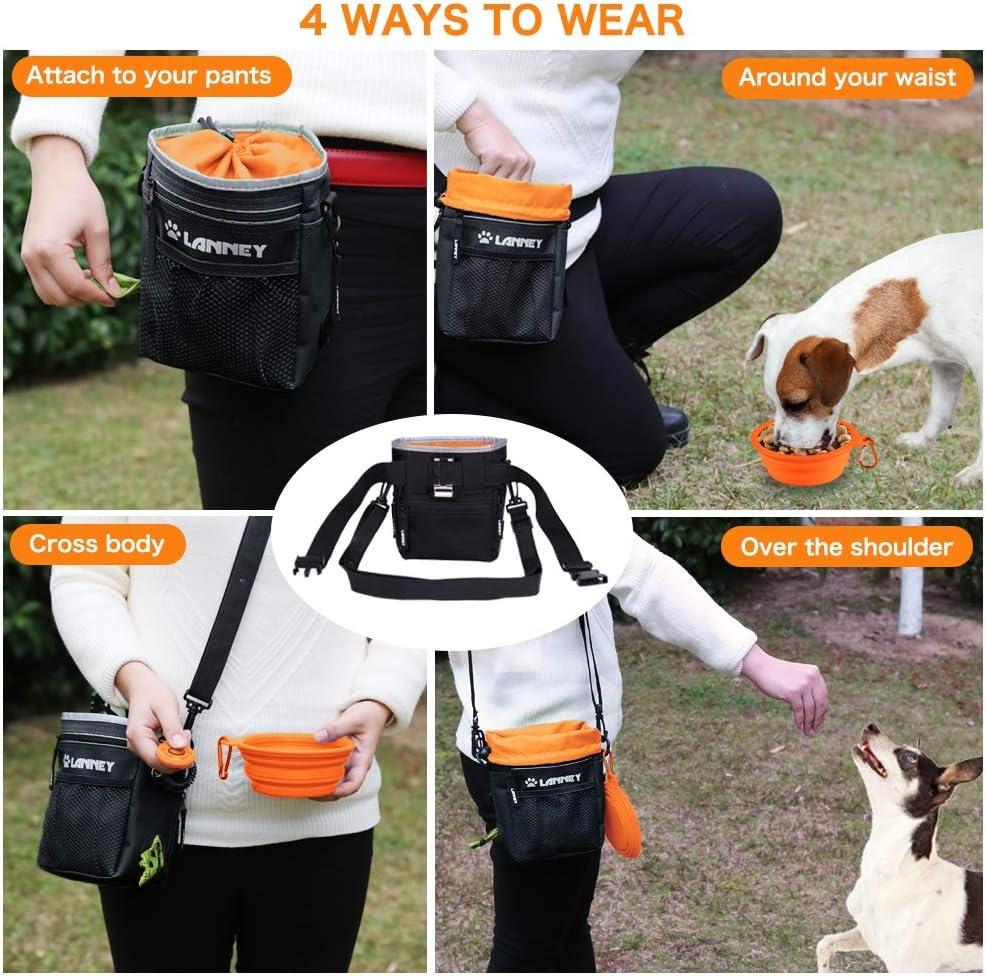 4 WAYS TO WEAR

Attach to your pants

LANNEY

Around your waist

LANNEY

Cross body

LANNEY

Over the shoulder

LANNEY